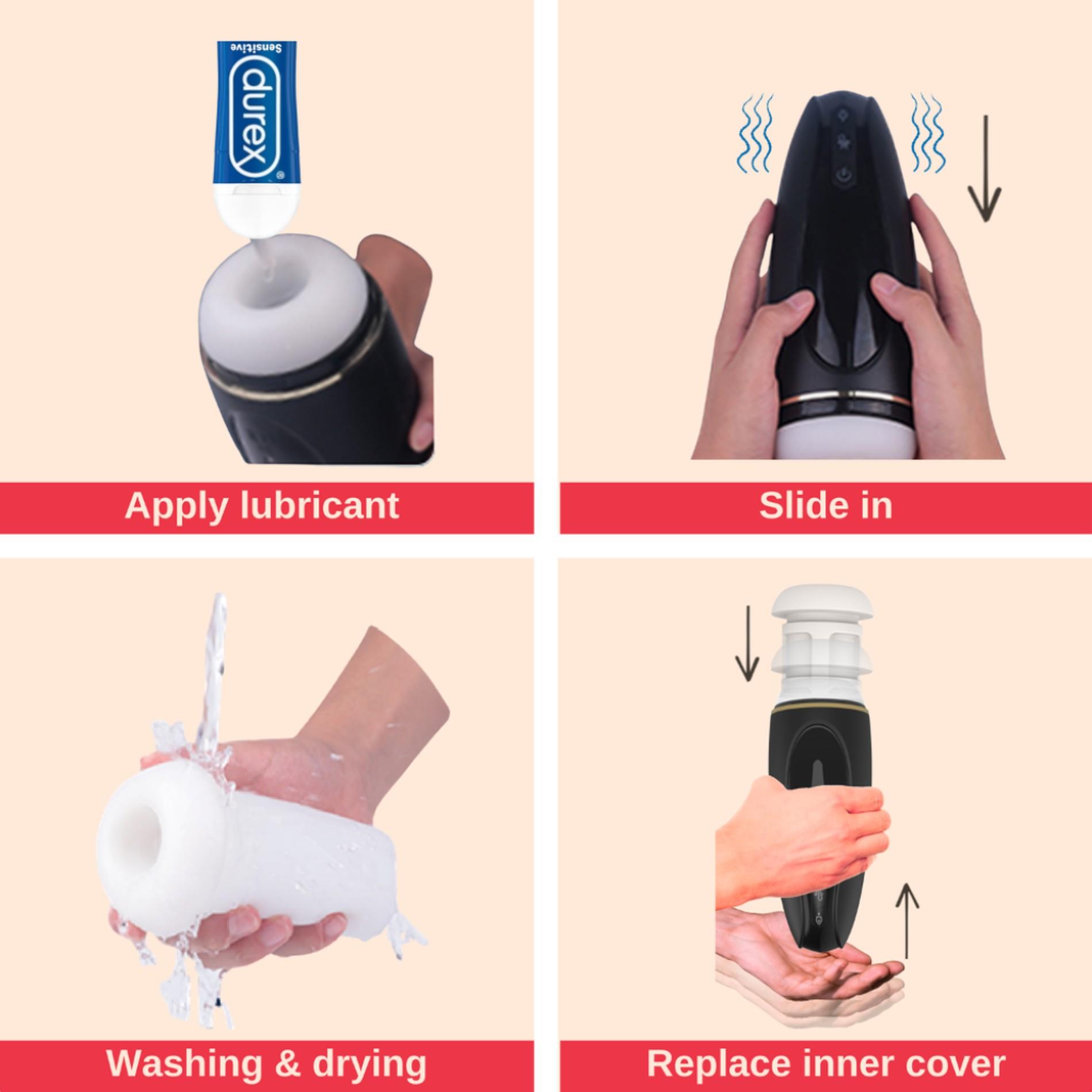 Sensitive
durex

Apply lubricant

Slide in

Washing & drying

Replace inner cover